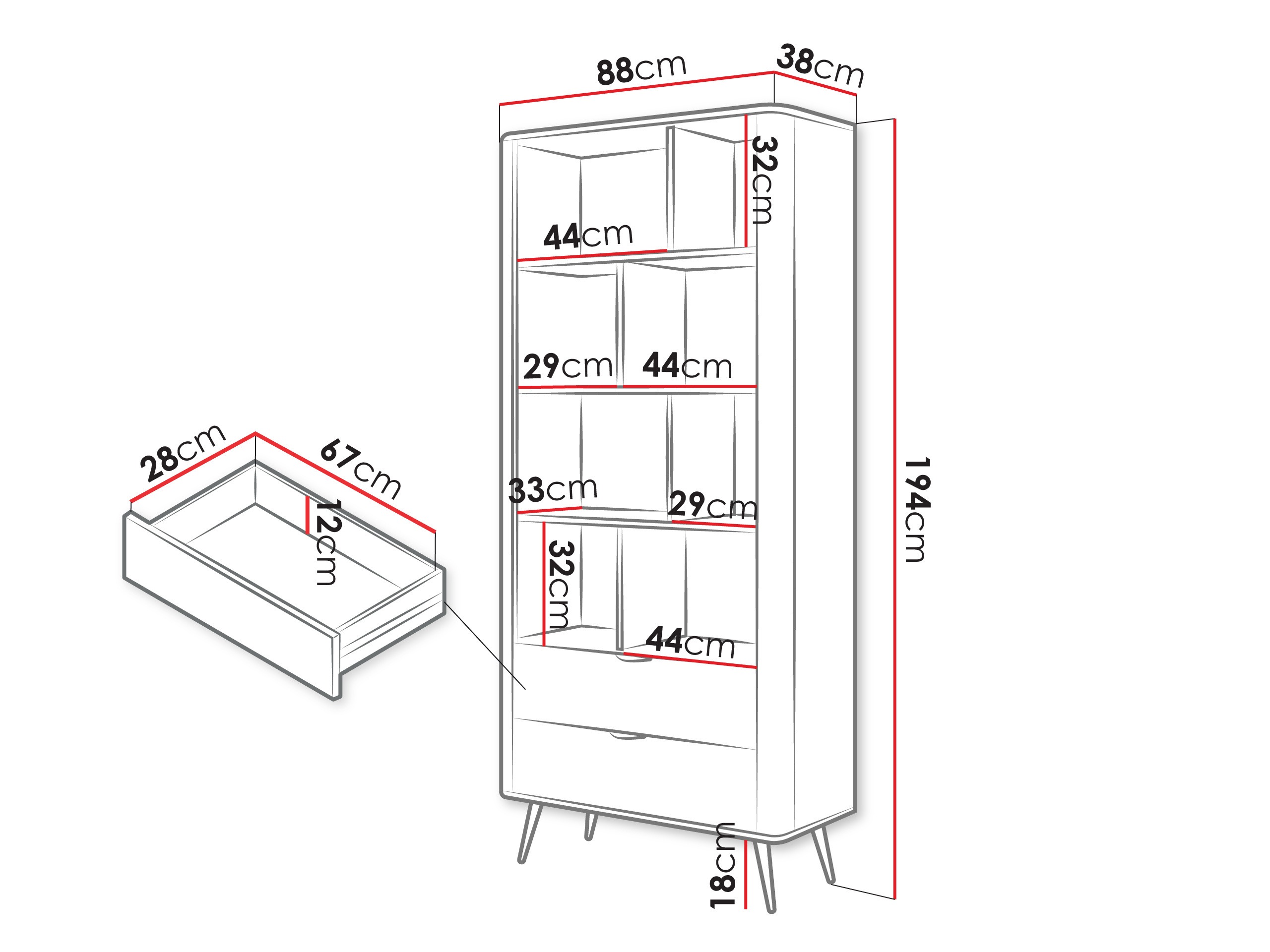 88cm
38cm
32cm
44cm
29cm
44cm
33cm
29cm
32cm
44cm
194cm
18cm
28cm
67cm
12cm